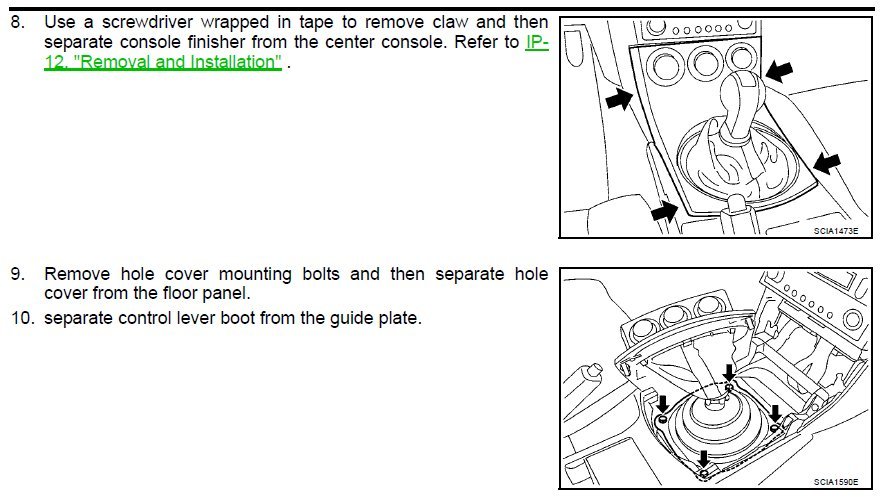 8. Use a screwdriver wrapped in tape to remove claw and then separate console finisher from the center console. Refer to IP-12, "Removal and Installation" .

SCIA1473E

9. Remove hole cover mounting bolts and then separate hole cover from the floor panel.

10. separate control lever boot from the guide plate.

SCIA1590E