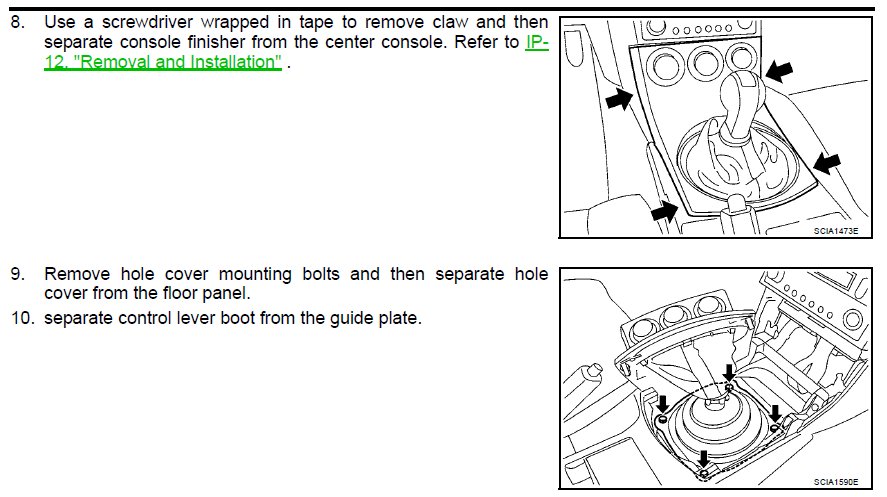 8. Use a screwdriver wrapped in tape to remove claw and then separate console finisher from the center console. Refer to IP-12, "Removal and Installation" .

SCIA1473E

9. Remove hole cover mounting bolts and then separate hole cover from the floor panel.

10. separate control lever boot from the guide plate.

SCIA1590E